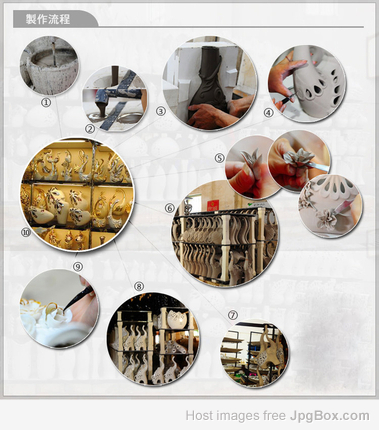 製作流程

①

②

③

④

⑤

⑥

⑦

⑧

⑨

⑩

Host images free JpgBox.com